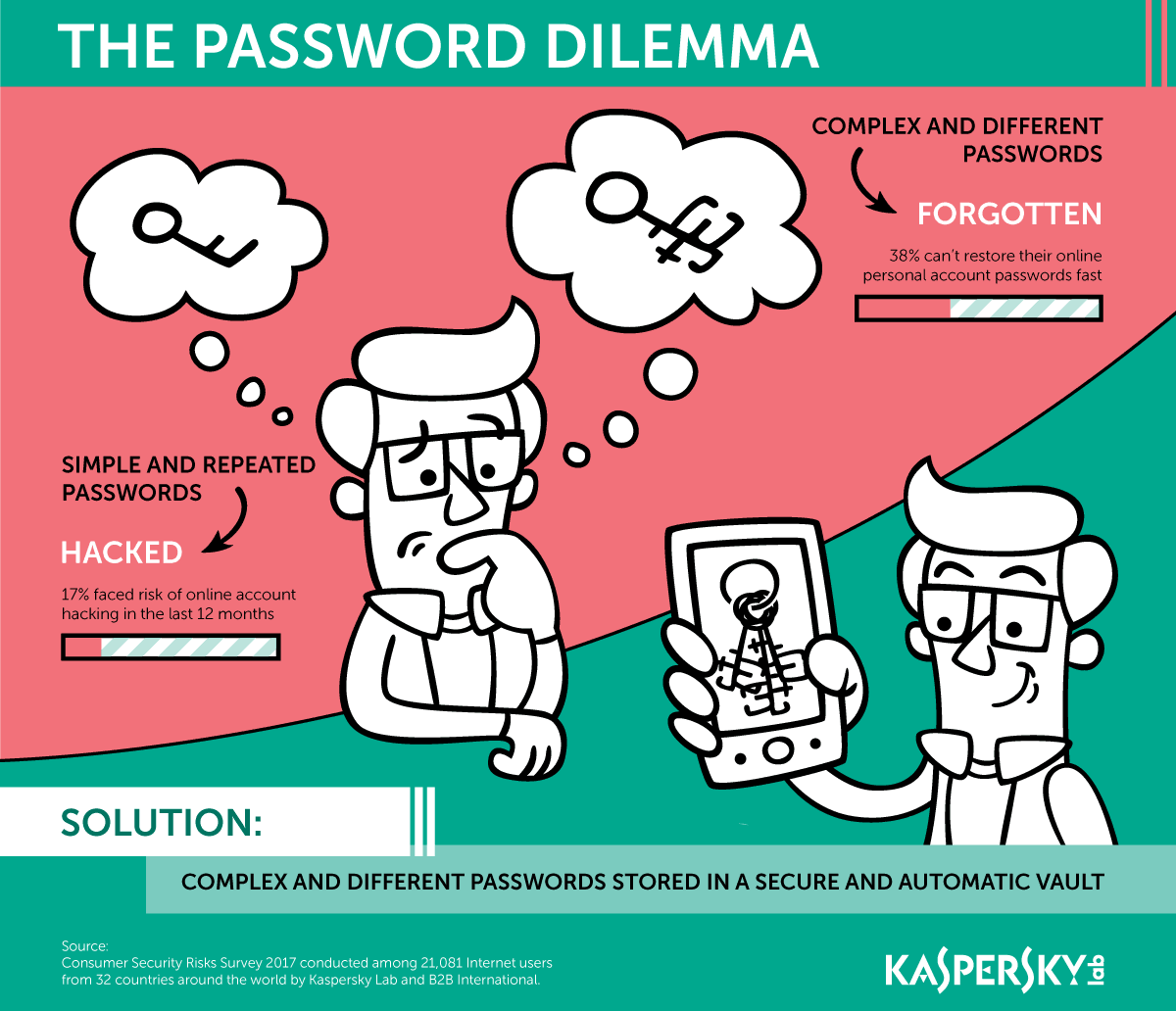 THE PASSWORD DILEMMA

COMPLEX AND DIFFERENT PASSWORDS

FORGOTTEN

38% can't restore their online personal account passwords fast

SIMPLE AND REPEATED PASSWORDS

HACKED

17% faced risk of online account hacking in the last 12 months

SOLUTION:

COMPLEX AND DIFFERENT PASSWORDS STORED IN A SECURE AND AUTOMATIC VAULT

Source:
Consumer Security Risks Survey 2017 conducted among 21,081 Internet users from 32 countries around the world by Kaspersky Lab and B2B International.

KASPERSKY lab